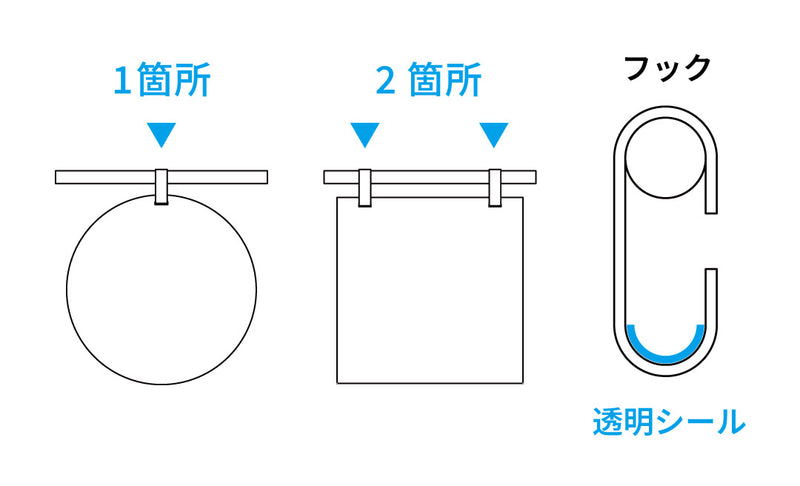 1箇所

2 箇所

フック

透明シール